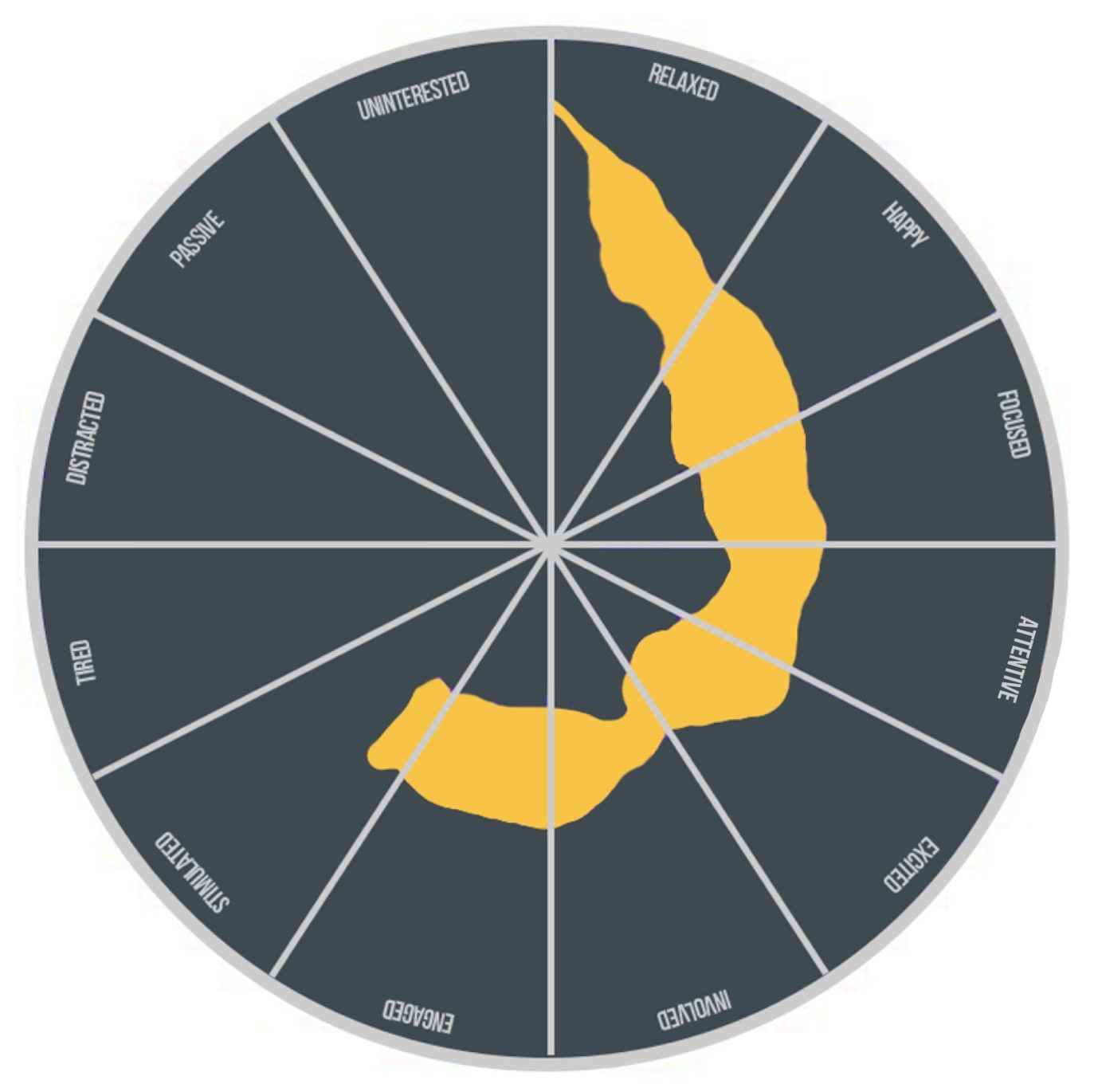 RELAXED
HAPPY
FOCUSED
ATTENTIVE
EXCITED
INVOLVED
ENGAGED
STIMULATED
TIRED
DISTRACTED
PASSIVE
UNINTERESTED